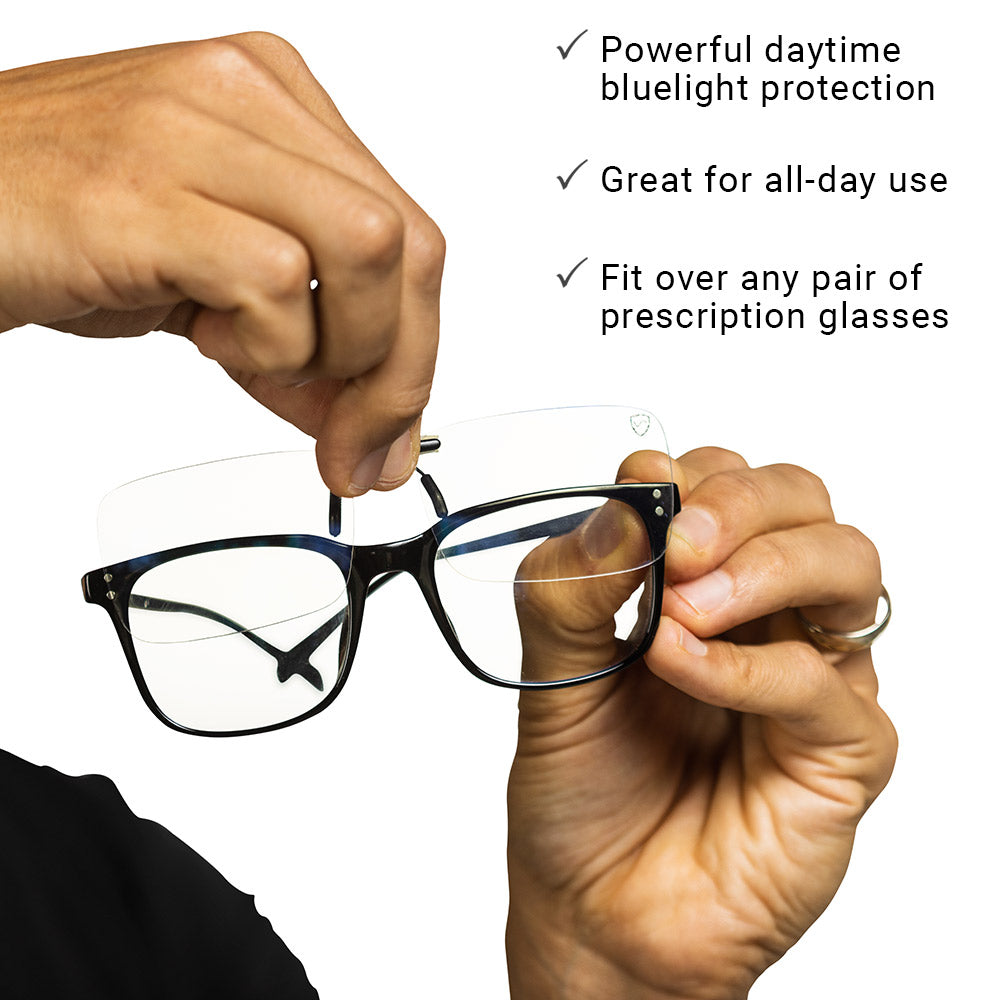 ✓ Powerful daytime bluelight protection

✓ Great for all-day use

✓ Fit over any pair of prescription glasses