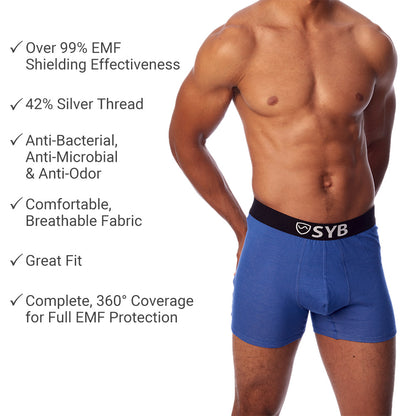 ✓ Over 99% EMF Shielding Effectiveness

✓ 42% Silver Thread

✓ Anti-Bacterial, Anti-Microbial & Anti-Odor

✓ Comfortable, Breathable Fabric

✓ Great Fit

✓ Complete, 360° Coverage for Full EMF Protection

SYB