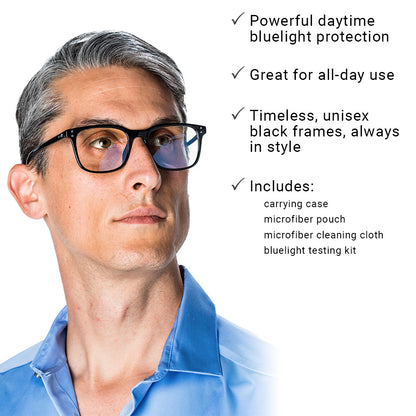 ✓ Powerful daytime bluelight protection

✓ Great for all-day use

✓ Timeless, unisex black frames, always in style

✓ Includes:
carrying case
microfiber pouch
microfiber cleaning cloth
bluelight testing kit